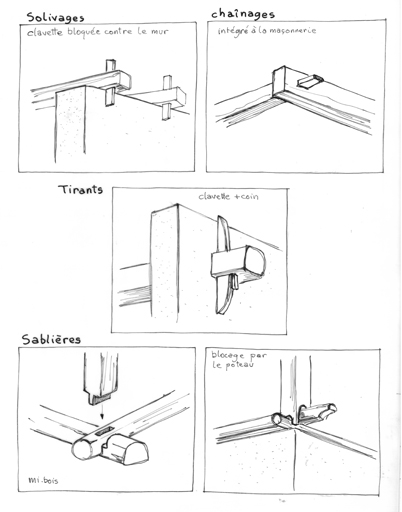 Solivages

clavette bloquée contre le mur

chaînages

intégré à la maçonnerie

Tirants

clavette + coin

Sablières

mi-bois

blocage par le poteau